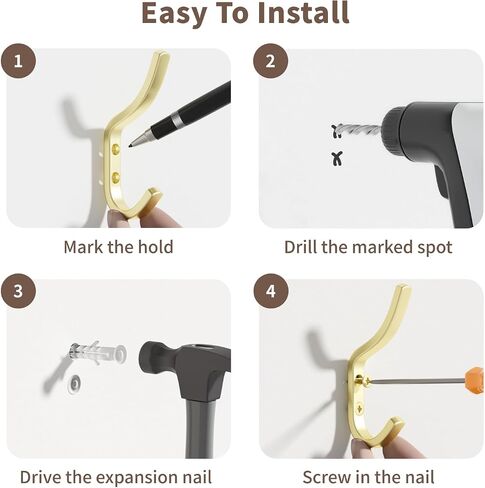 Easy To Install

1

Mark the hold

2

Drill the marked spot

3

Drive the expansion nail

4

Screw in the nail