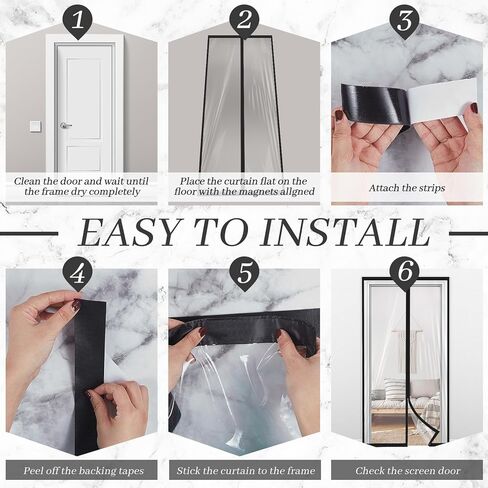 1

Clean the door and wait until the frame dry completely

2

Place the curtain flat on the floor with the magnets allgned

3

Attach the strips

EASY TO INSTALL

4

Peel off the backing tapes

5

Stick the curtain to the frame

6

Check the screen door