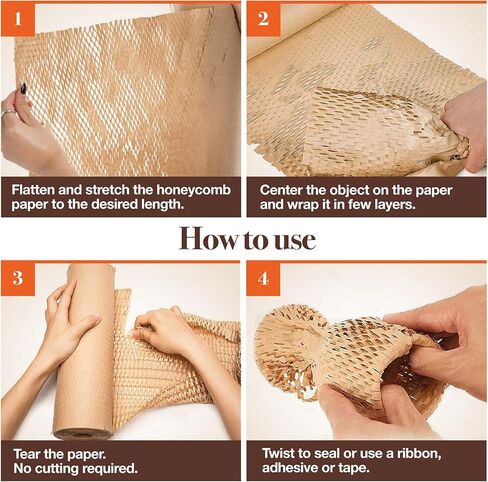 1

Flatten and stretch the honeycomb paper to the desired length.

2

Center the object on the paper and wrap it in few layers.

How to use

3

Tear the paper.
No cutting required.

4

Twist to seal or use a ribbon, adhesive or tape.