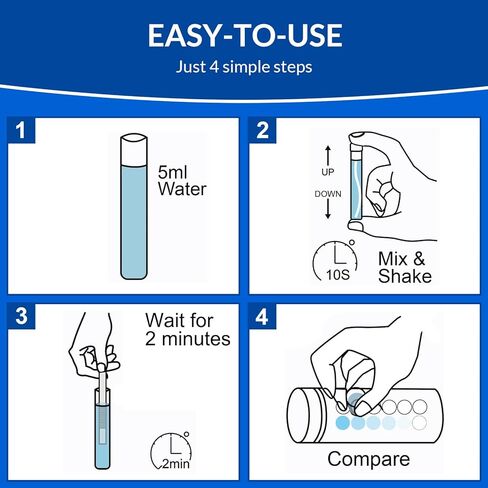 EASY-TO-USE

Just 4 simple steps

1

5ml Water

2

UP

DOWN

10S

Mix & Shake

3

Wait for 2 minutes

2min

4

Compare