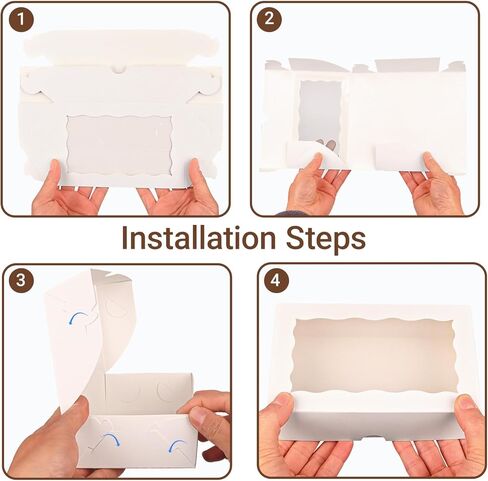 1

2

Installation Steps

3

4