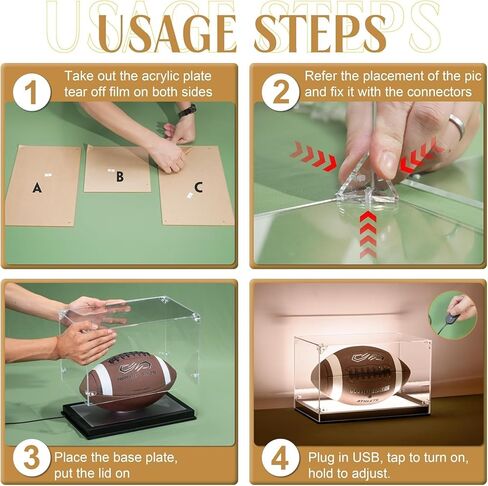 USAGE STEPS

1 Take out the acrylic plate tear off film on both sides

A
B
C

2 Refer the placement of the pic and fix it with the connectors

3 Place the base plate, put the lid on

4 Plug in USB, tap to turn on, hold to adjust.