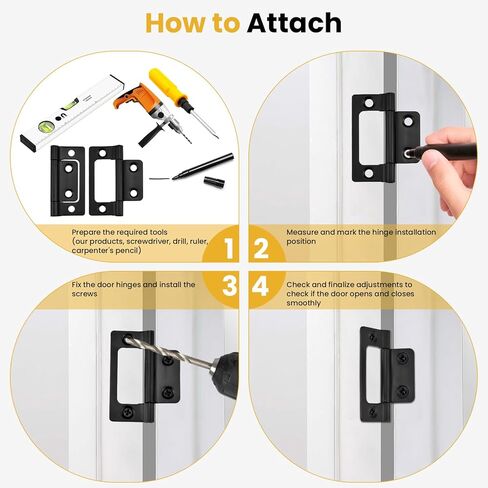 How to Attach

Prepare the required tools (our products, screwdriver, drill, ruler, carpenter's pencil)

1

2

Measure and mark the hinge installation position

Fix the door hinges and install the screws

3

4

Check and finalize adjustments to check if the door opens and closes smoothly