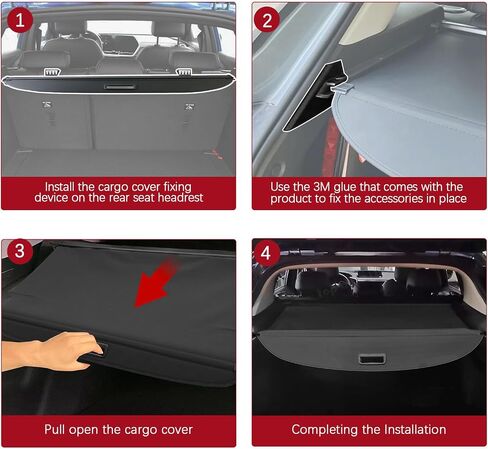 1

Install the cargo cover fixing device on the rear seat headrest

2

Use the 3M glue that comes with the product to fix the accessories in place

3

Pull open the cargo cover

4

Completing the Installation