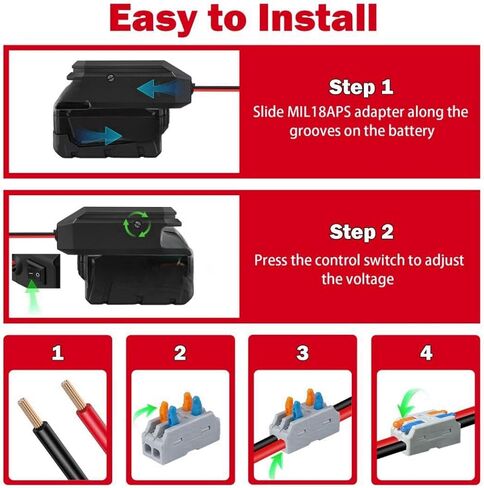 Easy to Install

Step 1
Slide MIL18APS adapter along the grooves on the battery

Step 2
Press the control switch to adjust the voltage

1

2

3

4