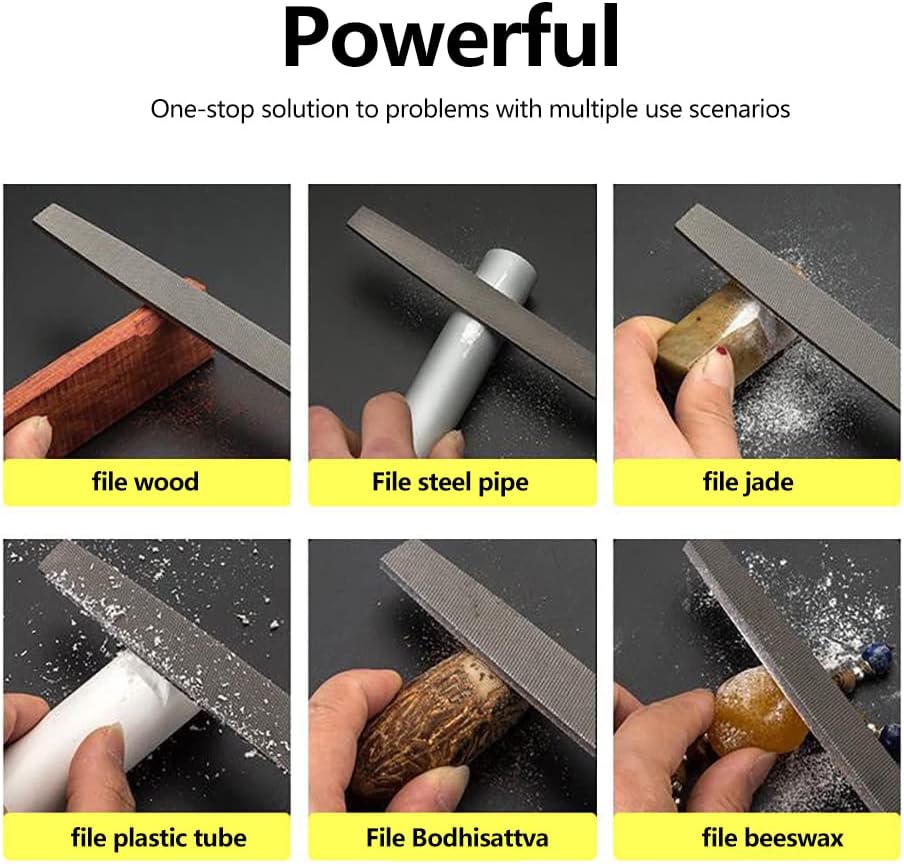 Powerful

One-stop solution to problems with multiple use scenarios

file wood

File steel pipe

file jade

file plastic tube

File Bodhisattva

file beeswax