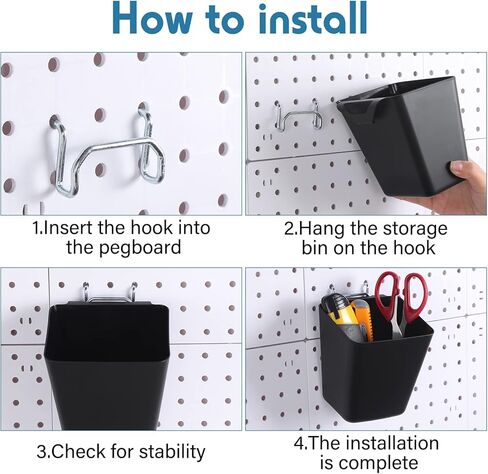 How to install

1.Insert the hook into the pegboard

2.Hang the storage bin on the hook

3.Check for stability

4.The installation is complete