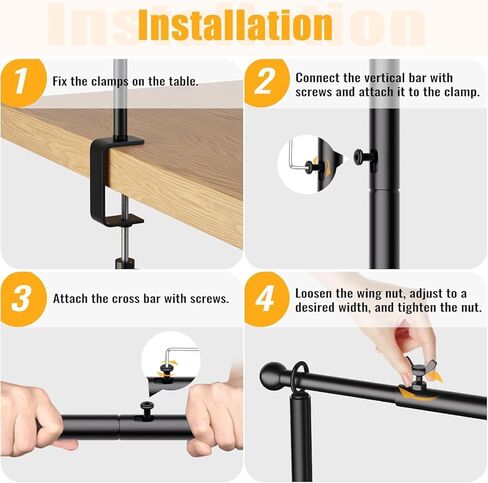 Installation

1 Fix the clamps on the table.

2 Connect the vertical bar with screws and attach it to the clamp.

3 Attach the cross bar with screws.

4 Loosen the wing nut, adjust to a desired width, and tighten the nut.