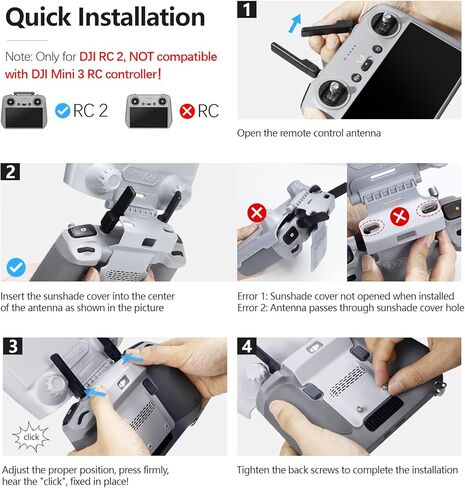 Quick Installation

Note: Only for DJI RC 2, NOT compatible with DJI Mini 3 RC controller!

RC 2

RC

1

Open the remote control antenna

2

Insert the sunshade cover into the center of the antenna as shown in the picture

Error 1: Sunshade cover not opened when installed
Error 2: Antenna passes through sunshade cover hole

3

click

Adjust the proper position, press firmly, hear the "click", fixed in place!

4

Tighten the back screws to complete the installation