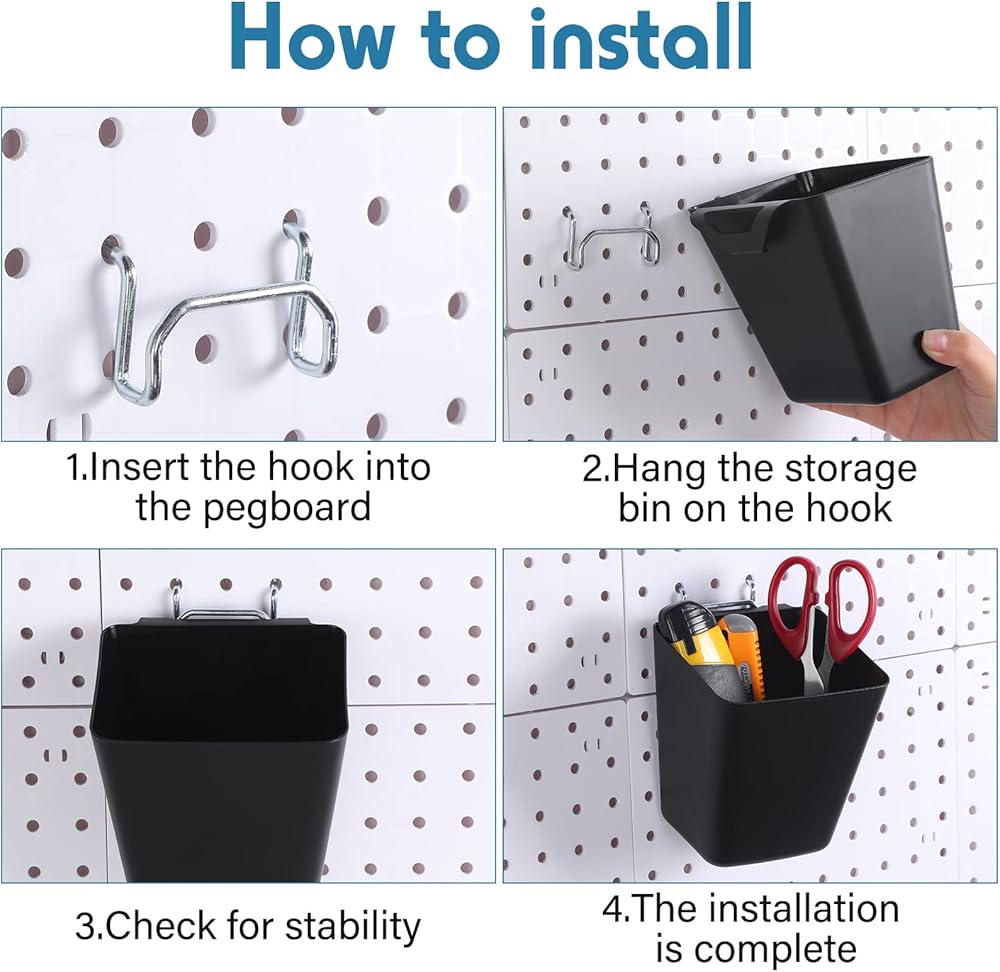 How to install

1.Insert the hook into the pegboard

2.Hang the storage bin on the hook

3.Check for stability

4.The installation is complete