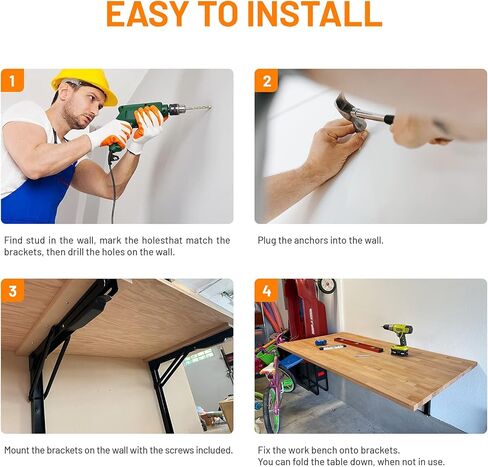 EASY TO INSTALL

1

Find stud in the wall, mark the holesthat match the brackets, then drill the holes on the wall.

2

Plug the anchors into the wall.

3

Mount the brackets on the wall with the screws included.

4

Fix the work bench onto brackets.
You can fold the table down, when not in use.