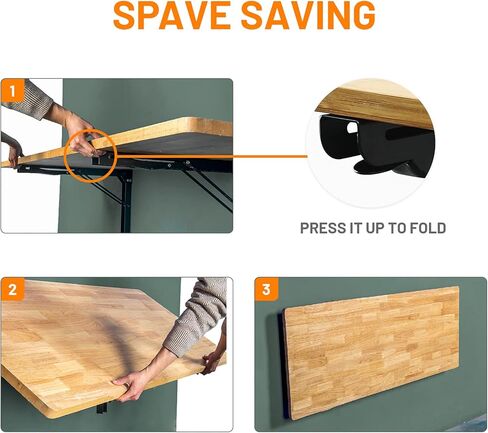 SPAVE SAVING

1

PRESS IT UP TO FOLD

2

3