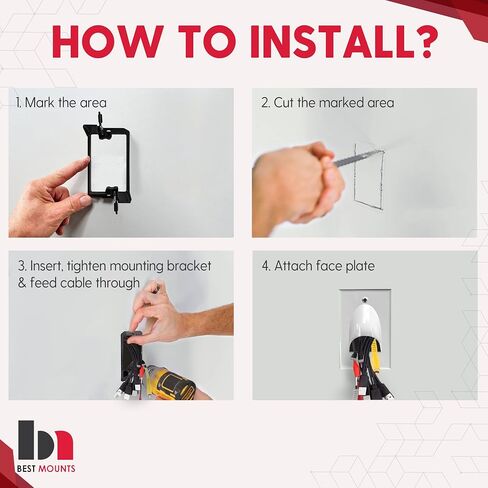 HOW TO INSTALL?

1. Mark the area

2. Cut the marked area

3. Insert, tighten mounting bracket & feed cable through

4. Attach face plate

BEST MOUNTS