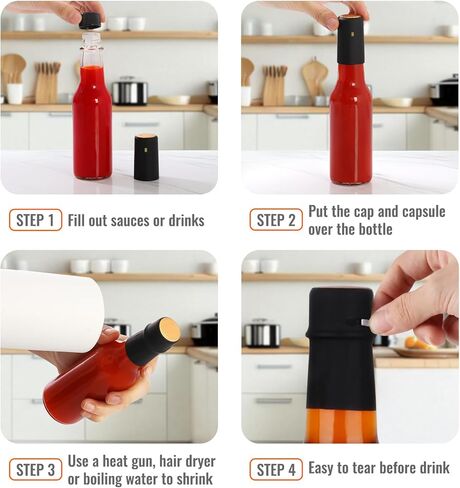 STEP 1 Fill out sauces or drinks

STEP 2 Put the cap and capsule over the bottle

STEP 3 Use a heat gun, hair dryer or boiling water to shrink

STEP 4 Easy to tear before drink