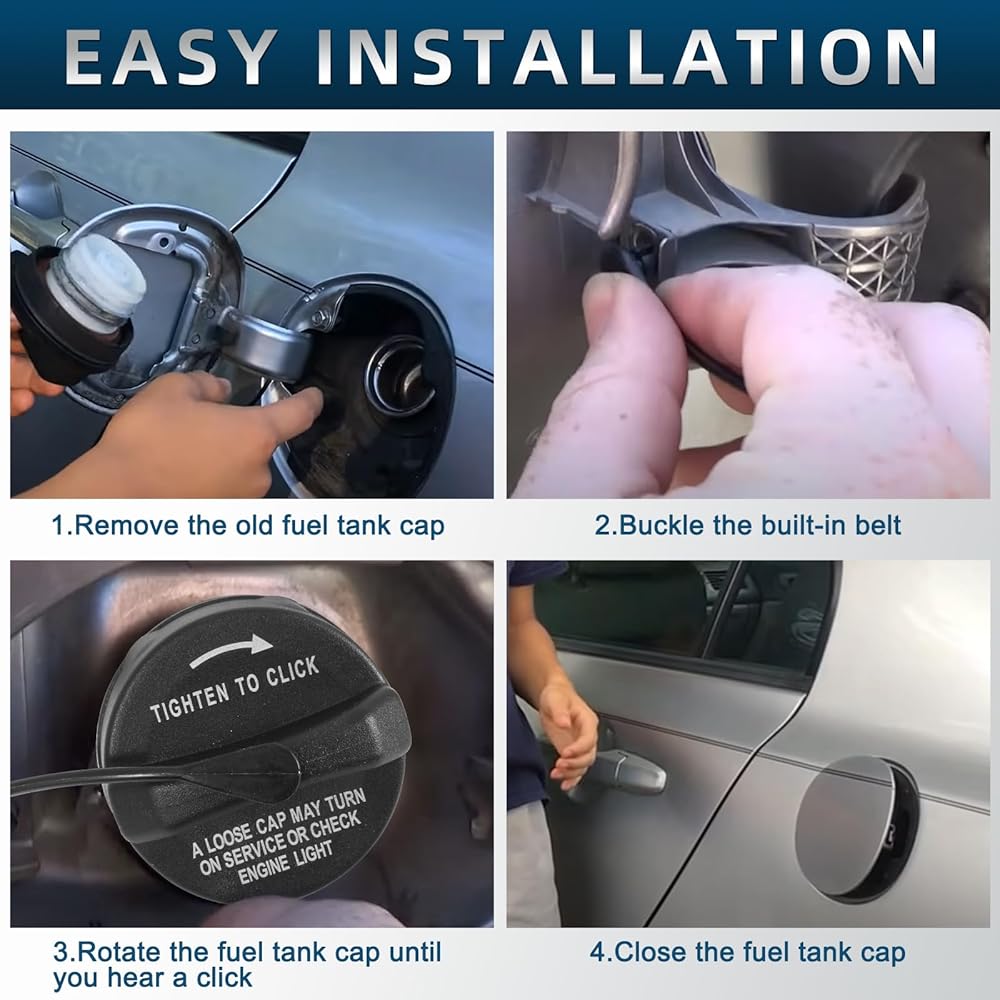 EASY INSTALLATION

1.Remove the old fuel tank cap

2.Buckle the built-in belt

TIGHTEN TO CLICK

A LOOSE CAP MAY TURN ON SERVICE OR CHECK ENGINE LIGHT

3.Rotate the fuel tank cap until you hear a click

4.Close the fuel tank cap