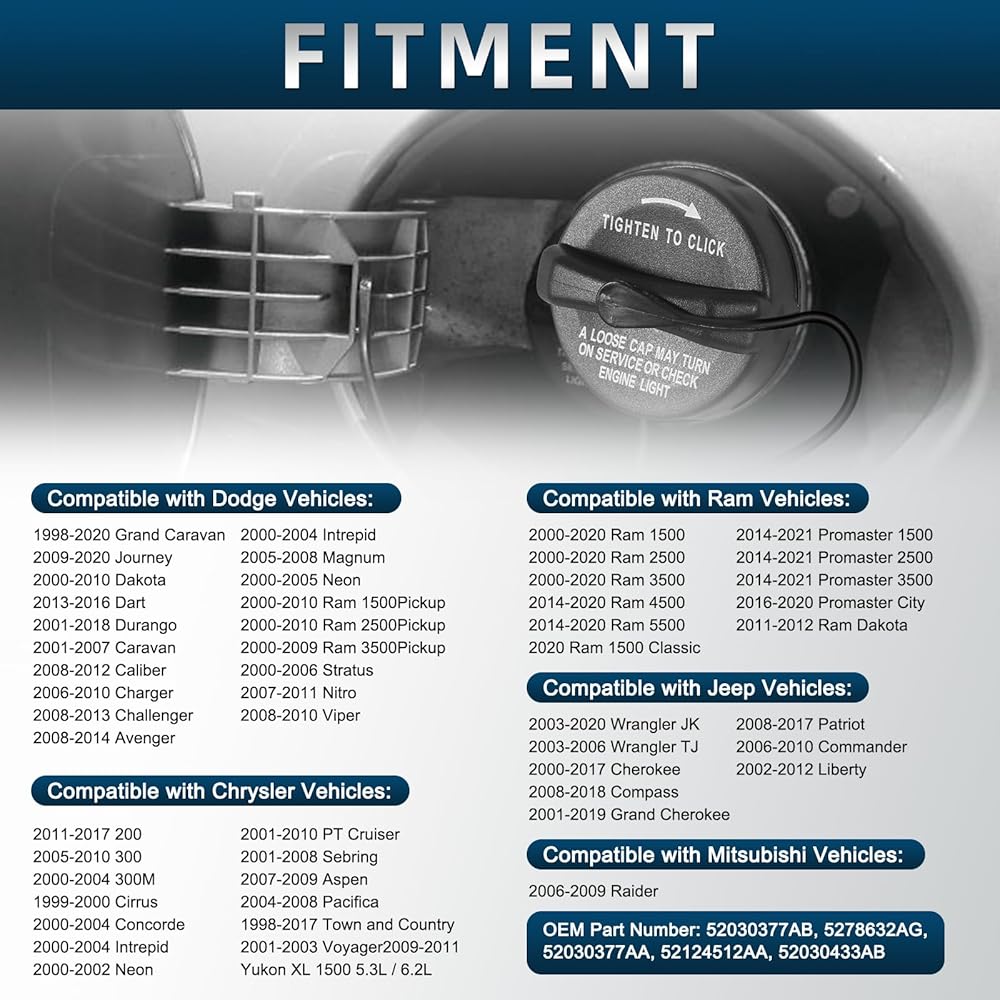 FITMENT

TIGHTEN TO CLICK

A LOOSE CAP MAY TURN ON SERVICE OR CHECK ENGINE LIGHT

Compatible with Dodge Vehicles:

1998-2020 Grand Caravan
2009-2020 Journey
2000-2010 Dakota
2013-2016 Dart
2001-2018 Durango
2001-2007 Caravan
2008-2012 Caliber
2006-2010 Charger
2008-2013 Challenger
2008-2014 Avenger

2000-2004 Intrepid
2005-2008 Magnum
2000-2005 Neon
2000-2010 Ram 1500Pickup
2000-2010 Ram 2500Pickup
2000-2009 Ram 3500Pickup
2000-2006 Stratus
2007-2011 Nitro
2008-2010 Viper

Compatible with Chrysler Vehicles:

2011-2017 200
2005-2010 300
2000-2004 300M
1999-2000 Cirrus
2000-2004 Concorde
2000-2004 Intrepid
2000-2002 Neon

2001-2010 PT Cruiser
2001-2008 Sebring
2007-2009 Aspen
2004-2008 Pacifica
1998-2017 Town and Country
2001-2003 Voyager2009-2011
Yukon XL 1500 5.3L / 6.2L

Compatible with Ram Vehicles:

2000-2020 Ram 1500
2000-2020 Ram 2500
2000-2020 Ram 3500
2014-2020 Ram 4500
2014-2020 Ram 5500
2020 Ram 1500 Classic

2014-2021 Promaster 1500
2014-2021 Promaster 2500
2014-2021 Promaster 3500
2016-2020 Promaster City
2011-2012 Ram Dakota

Compatible with Jeep Vehicles:

2003-2020 Wrangler JK
2003-2006 Wrangler TJ
2000-2017 Cherokee
2008-2018 Compass
2001-2019 Grand Cherokee

2008-2017 Patriot
2006-2010 Commander
2002-2012 Liberty

Compatible with Mitsubishi Vehicles:

2006-2009 Raider

OEM Part Number: 52030377AB, 5278632AG, 52030377AA, 52124512AA, 52030433AB