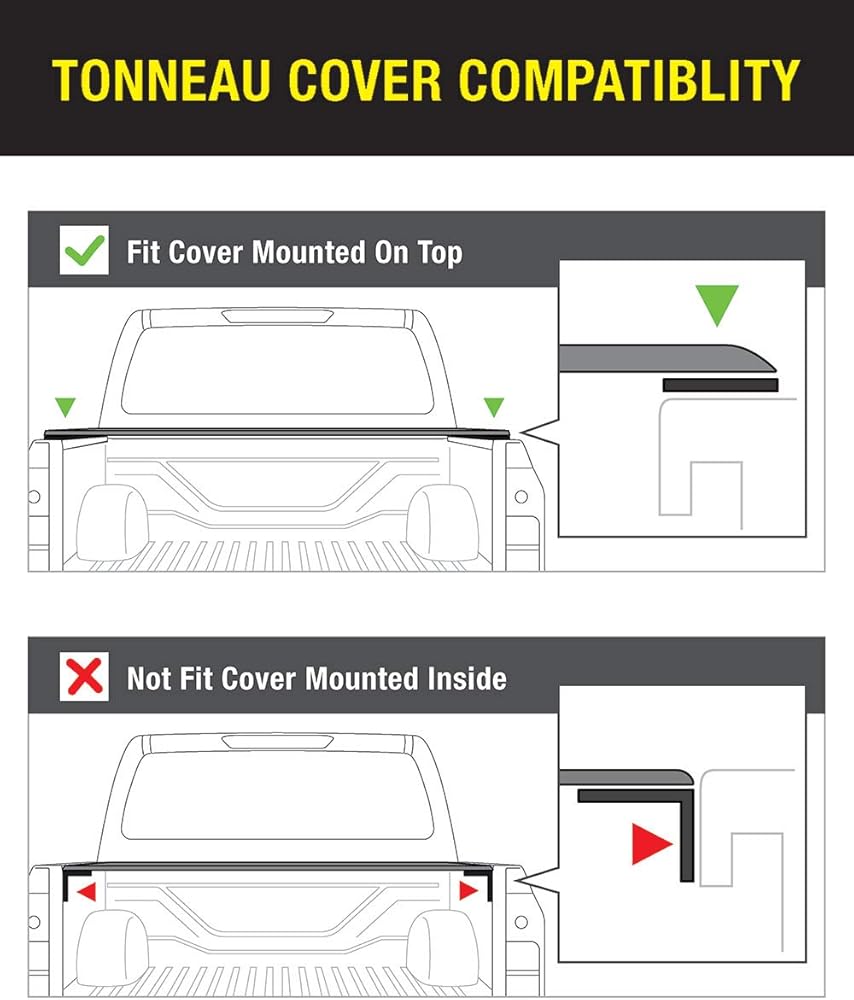 TONNEAU COVER COMPATIBLITY

Fit Cover Mounted On Top

Not Fit Cover Mounted Inside