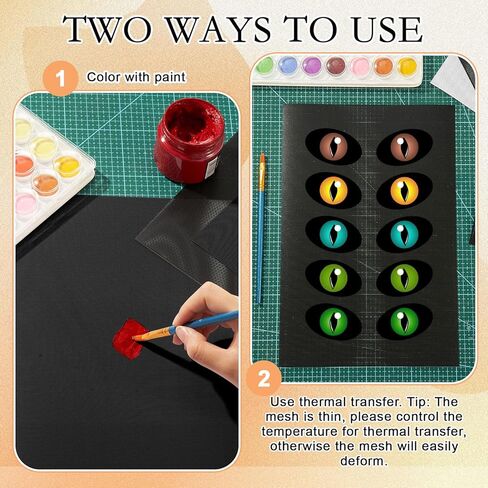 TWO WAYS TO USE

1 Color with paint

2 Use thermal transfer. Tip: The mesh is thin, please control the temperature for thermal transfer, otherwise the mesh will easily deform.