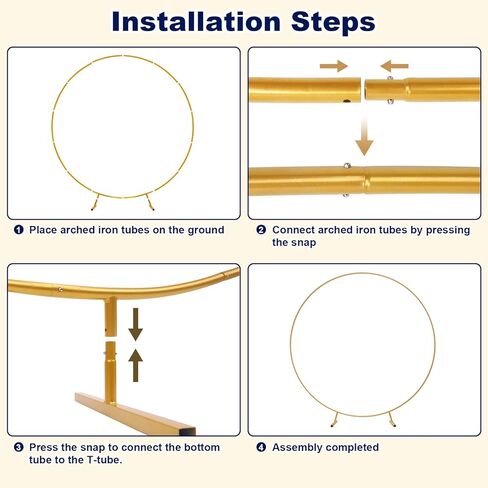 Installation Steps

❶ Place arched iron tubes on the ground

❷ Connect arched iron tubes by pressing the snap

❸ Press the snap to connect the bottom tube to the T-tube.

❹ Assembly completed