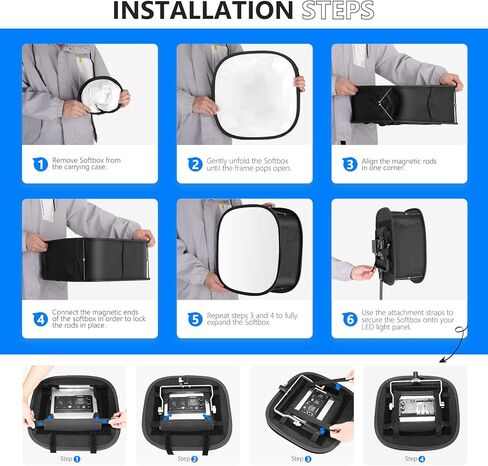 INSTALLATION STEPS

1 Remove Softbox from the carrying case.

2 Gently unfold the Softbox until the frame pops open.

3 Align the magnetic rods in one corner.

4 Connect the magnetic ends of the softbox in order to lock the rods in place.

5 Repeat steps 3 and 4 to fully expand the Softbox.

6 Use the attachment straps to secure the Softbox onto your LED light panel.

Step 1

Step 2

Step 3

Step 4