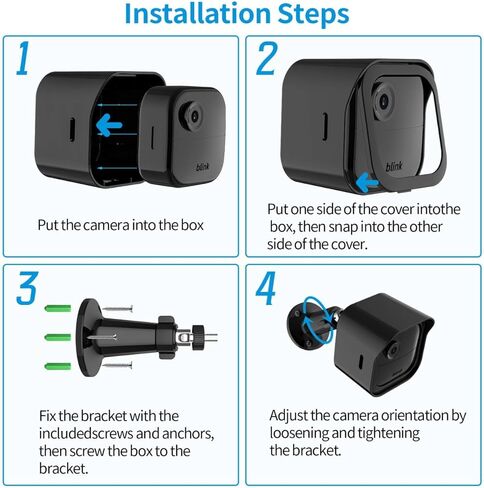 Installation Steps

1

blink

Put the camera into the box

2

blink

Put one side of the cover intothe box, then snap into the other side of the cover.

3

Fix the bracket with the includedscrews and anchors, then screw the box to the bracket.

4

Adjust the camera orientation by loosening and tightening the bracket.