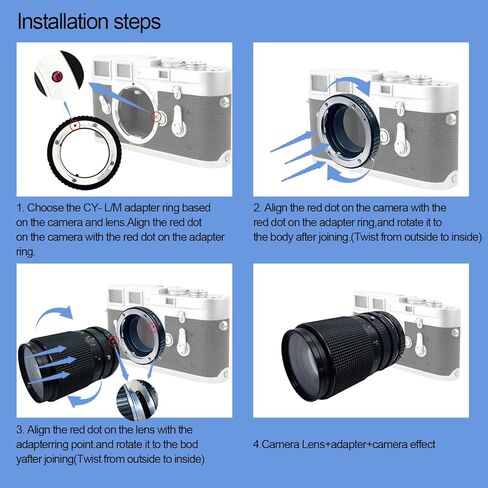 Installation steps

1. Choose the CY- L/M adapter ring based on the camera and lens.Align the red dot on the camera with the red dot on the adapter ring.

2. Align the red dot on the camera with the red dot on the adapter ring,and rotate it to the body after joining.(Twist from outside to inside)

3. Align the red dot on the lens with the adapterring point.and rotate it to the bod yafter joining(Twist from outside to inside)

4.Camera Lens+adapter+camera effect