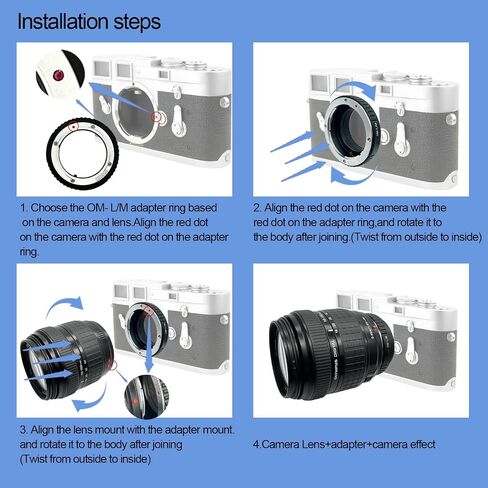 Installation steps

1. Choose the OM- L/M adapter ring based on the camera and lens.Align the red dot on the camera with the red dot on the adapter ring.

2. Align the red dot on the camera with the red dot on the adapter ring,and rotate it to the body after joining.(Twist from outside to inside)

3. Align the lens mount with the adapter mount. and rotate it to the body after joining (Twist from outside to inside)

4.Camera Lens+adapter+camera effect