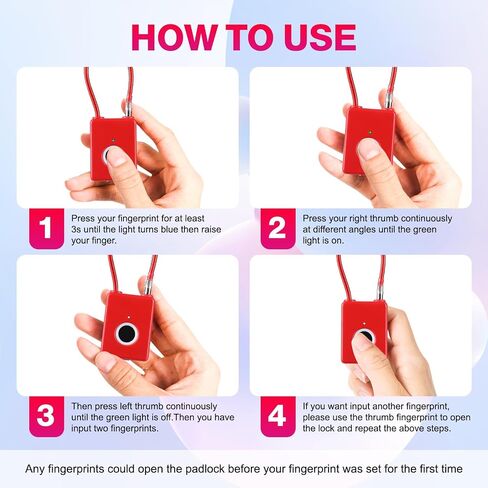 HOW TO USE

1 Press your fingerprint for at least 3s until the light turns blue then raise your finger.

2 Press your right thrumb continuously at different angles until the green light is on.

3 Then press left thrumb continuously until the green light is off.Then you have input two fingerprints.

4 If you want input another fingerprint, please use the thrumb fingerprint to open the lock and repeat the above steps.

Any fingerprints could open the padlock before your fingerprint was set for the first time