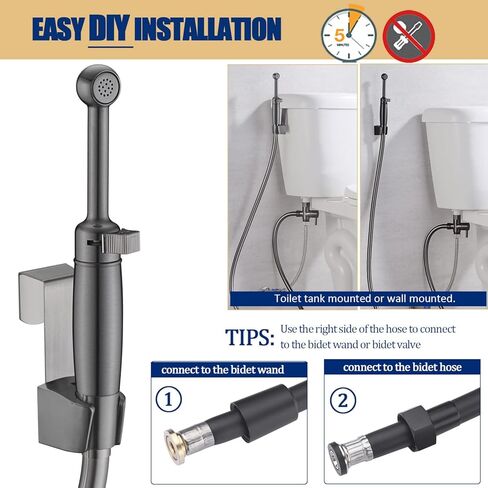 EASY DIY INSTALLATION

5 MINUTES

Toilet tank mounted or wall mounted.

TIPS: Use the right side of the hose to connect to the bidet wand or bidet valve

connect to the bidet wand

1

connect to the bidet hose

2