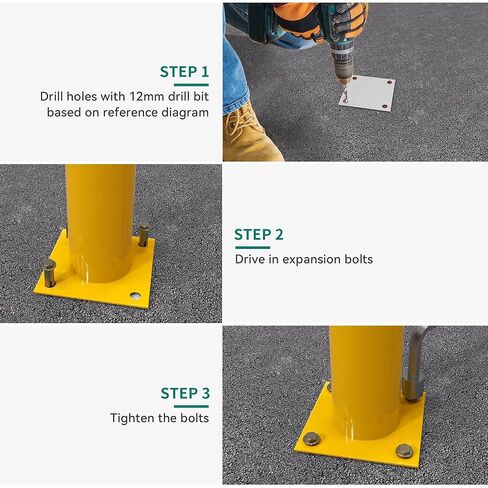 STEP 1
Drill holes with 12mm drill bit based on reference diagram

STEP 2
Drive in expansion bolts

STEP 3
Tighten the bolts