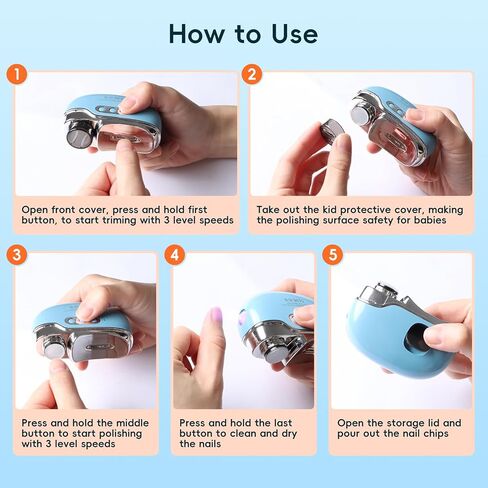 How to Use

1

Open front cover, press and hold first button, to start triming with 3 level speeds

2

Take out the kid protective cover, making the polishing surface safety for babies

3

Press and hold the middle button to start polishing with 3 level speeds

4

Press and hold the last button to clean and dry the nails

5

Open the storage lid and pour out the nail chips