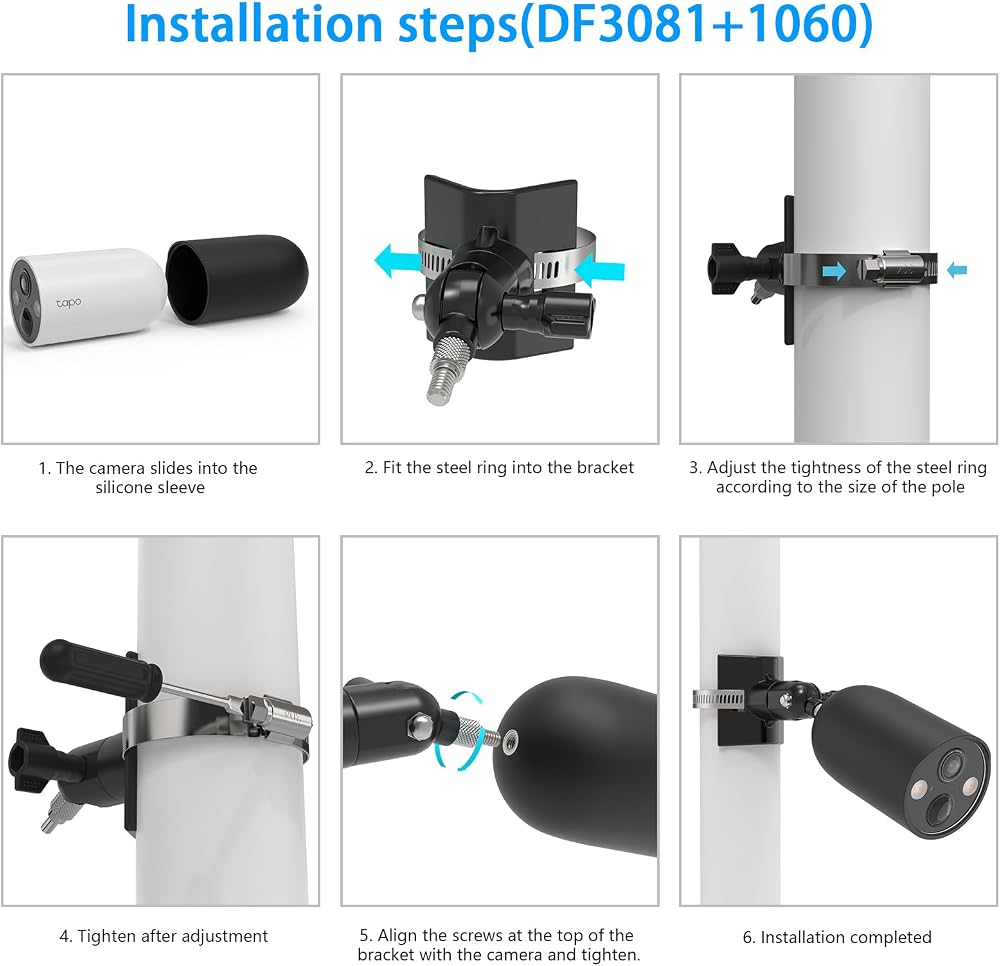 Installation steps(DF3081+1060)

tapo

1. The camera slides into the silicone sleeve

2. Fit the steel ring into the bracket

3. Adjust the tightness of the steel ring according to the size of the pole

4. Tighten after adjustment

5. Align the screws at the top of the bracket with the camera and tighten.

6. Installation completed