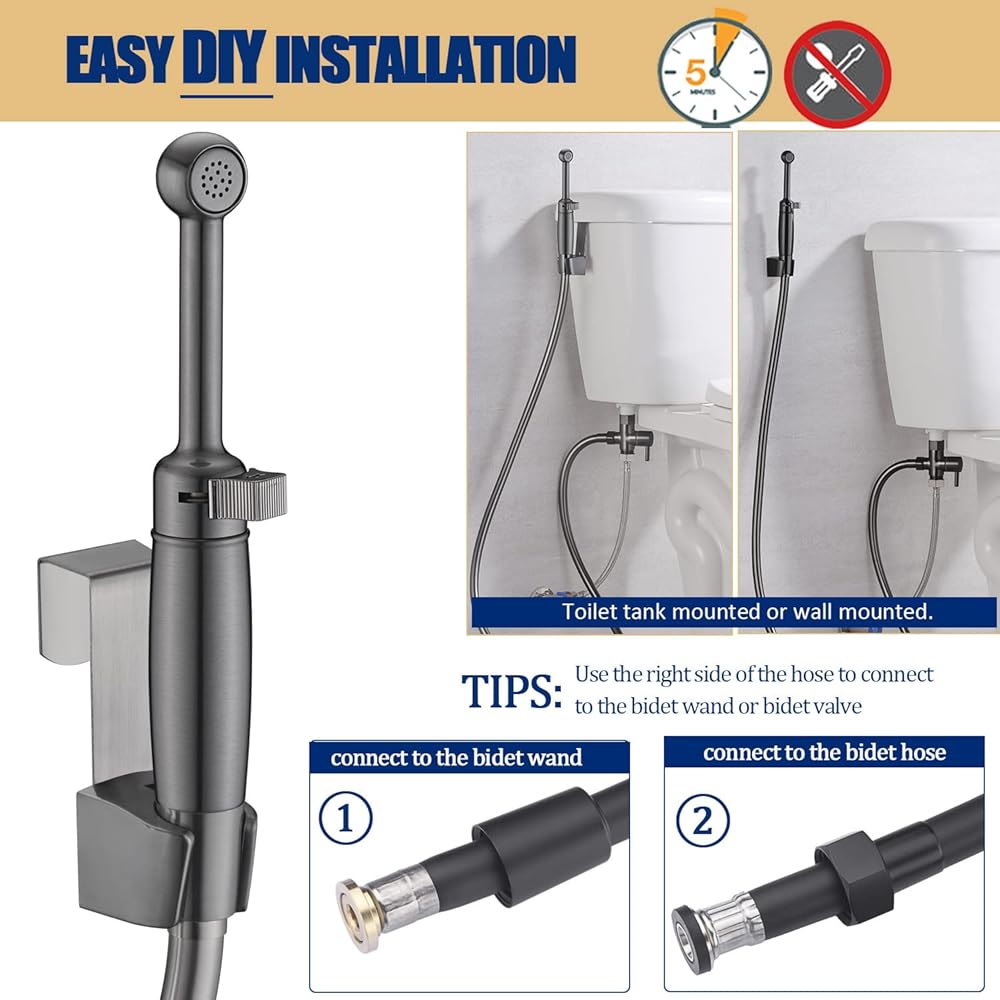 EASY DIY INSTALLATION

5 MINUTES

Toilet tank mounted or wall mounted.

TIPS: Use the right side of the hose to connect to the bidet wand or bidet valve

connect to the bidet wand

①

connect to the bidet hose

②