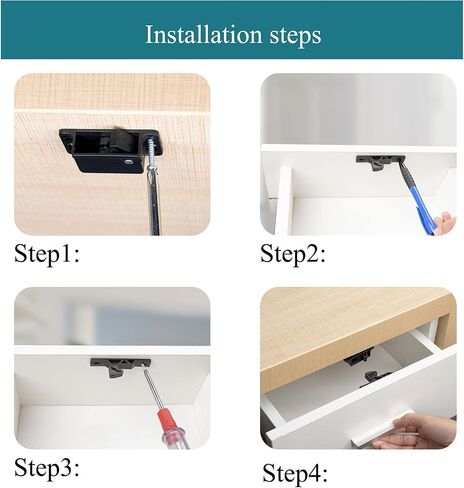 Installation steps

Step1:

Step2:

Step3:

Step4: