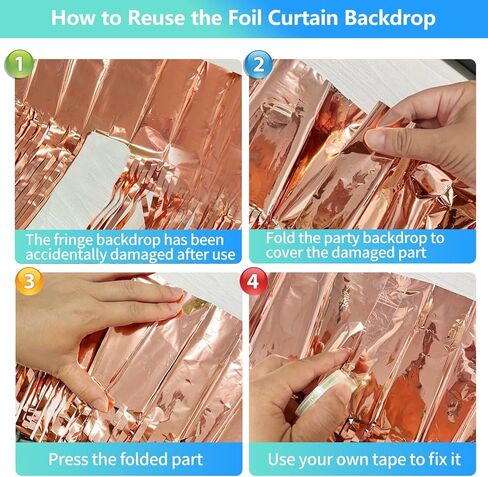 How to Reuse the Foil Curtain Backdrop

1

The fringe backdrop has been accidentally damaged after use

2

Fold the party backdrop to cover the damaged part

3

Press the folded part

4

Use your own tape to fix it