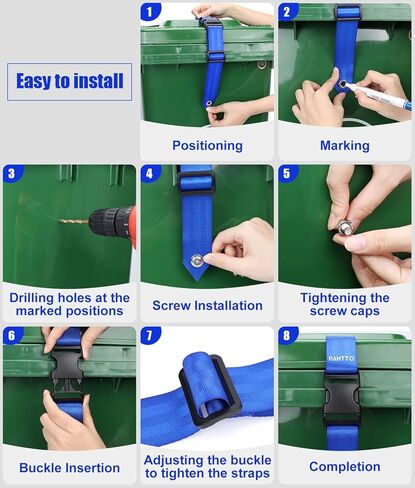 Easy to install

1
Positioning

2
Marking

3
Drilling holes at the marked positions

4
Screw Installation

5
Tightening the screw caps

6
Buckle Insertion

7
Adjusting the buckle to tighten the straps

8
PANTTO
Completion