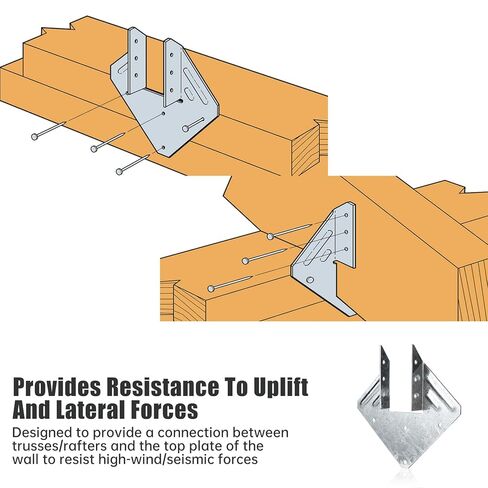 Provides Resistance To Uplift And Lateral Forces

Designed to provide a connection between trusses/rafters and the top plate of the wall to resist high-wind/seismic forces