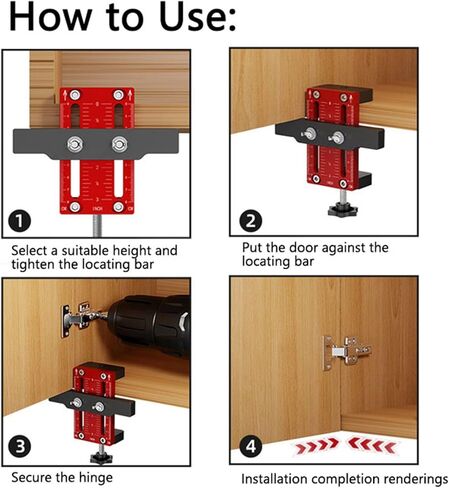 How to Use:

1

Select a suitable height and tighten the locating bar

2

Put the door against the locating bar

3

Secure the hinge

4

Installation completion renderings