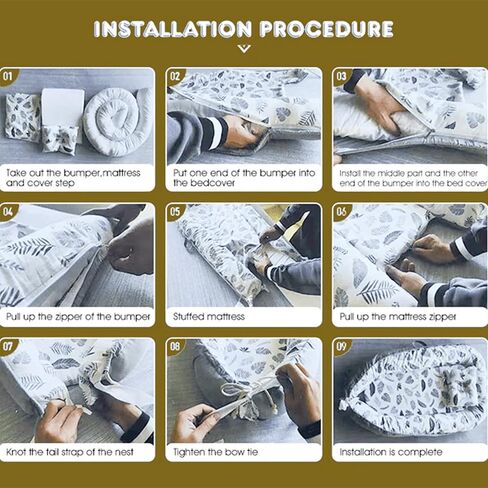 INSTALLATION PROCEDURE

01
Take out the bumper,mattress and cover step

02
Put one end of the bumper into the bedcover

03
Install the middle part and the other end of the bumper into the bed cover

04
Pull up the zipper of the bumper

05
Stuffed mattress

06
Pull up the mattress zipper

07
Knot the tail strap of the nest

08
Tighten the bow tie

09
Installation is complete