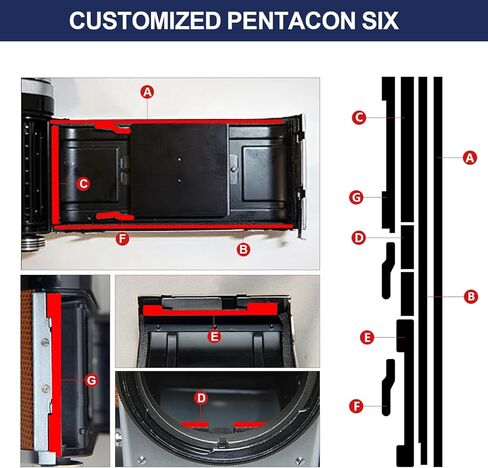 CUSTOMIZED PENTACON SIX

A
C
F
B
G
E
D

C
A
G
D
B
E
F