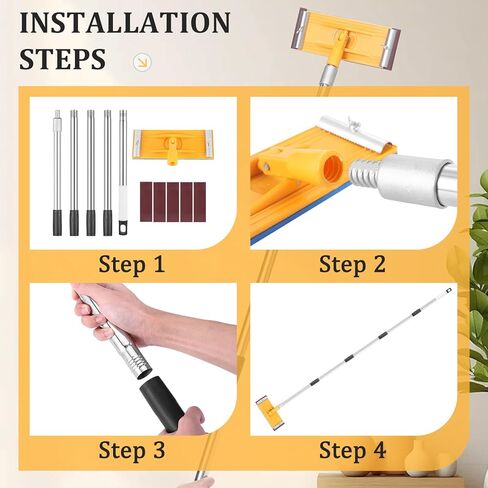 INSTALLATION STEPS

Step 1

Step 2

Step 3

Step 4