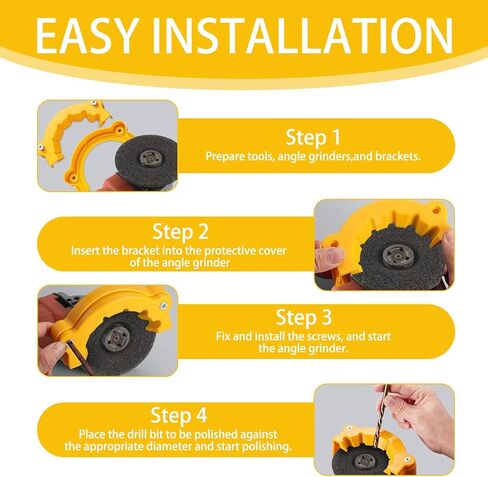 EASY INSTALLATION

Step 1
Prepare tools, angle grinders,and brackets.

Step 2
Insert the bracket into the protective cover of the angle grinder

Step 3
Fix and install the screws, and start the angle grinder.

Step 4
Place the drill bit to be polished against the appropriate diameter and start polishing.