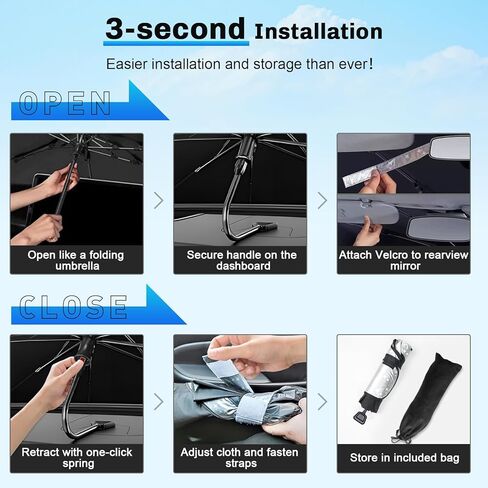 3-second Installation

Easier installation and storage than ever!

OPEN

Open like a folding umbrella

Secure handle on the dashboard

Attach Velcro to rearview mirror

CLOSE

Retract with one-click spring

Adjust cloth and fasten straps

Store in included bag