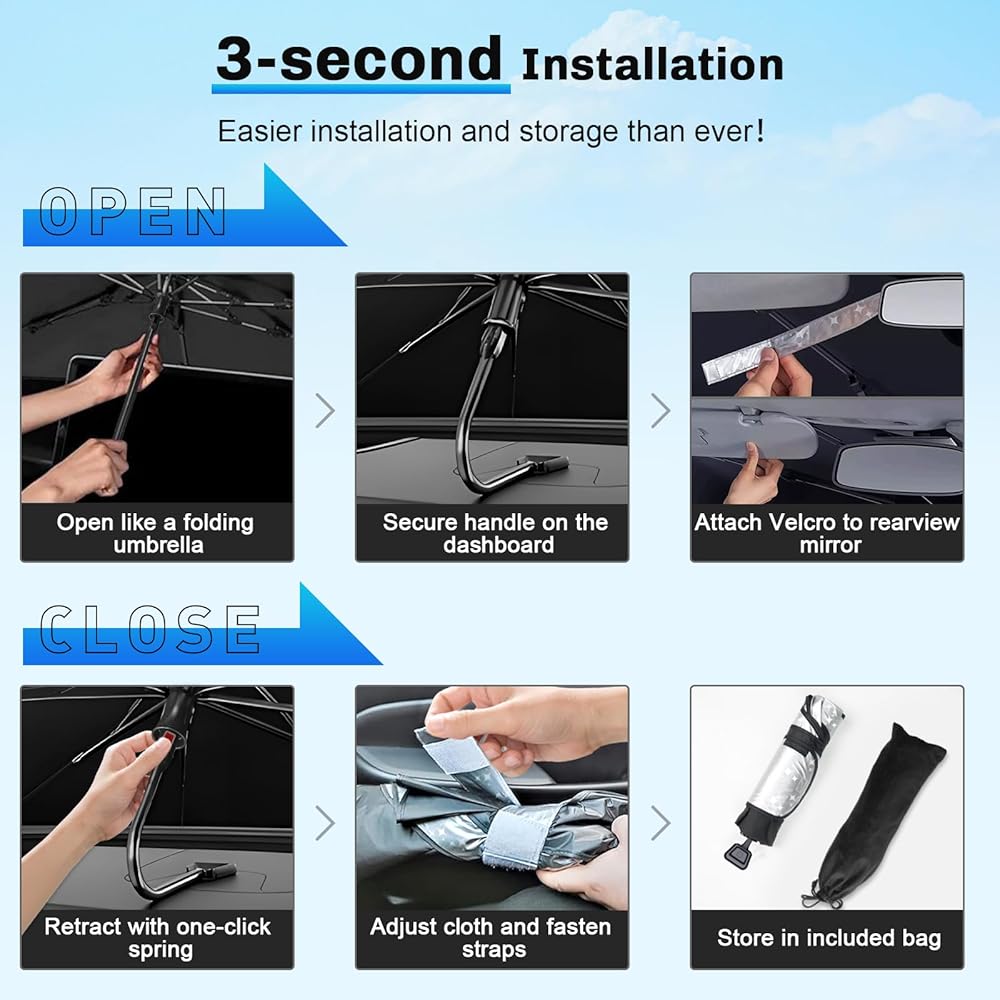 3-second Installation

Easier installation and storage than ever!

OPEN

Open like a folding umbrella

Secure handle on the dashboard

Attach Velcro to rearview mirror

CLOSE

Retract with one-click spring

Adjust cloth and fasten straps

Store in included bag