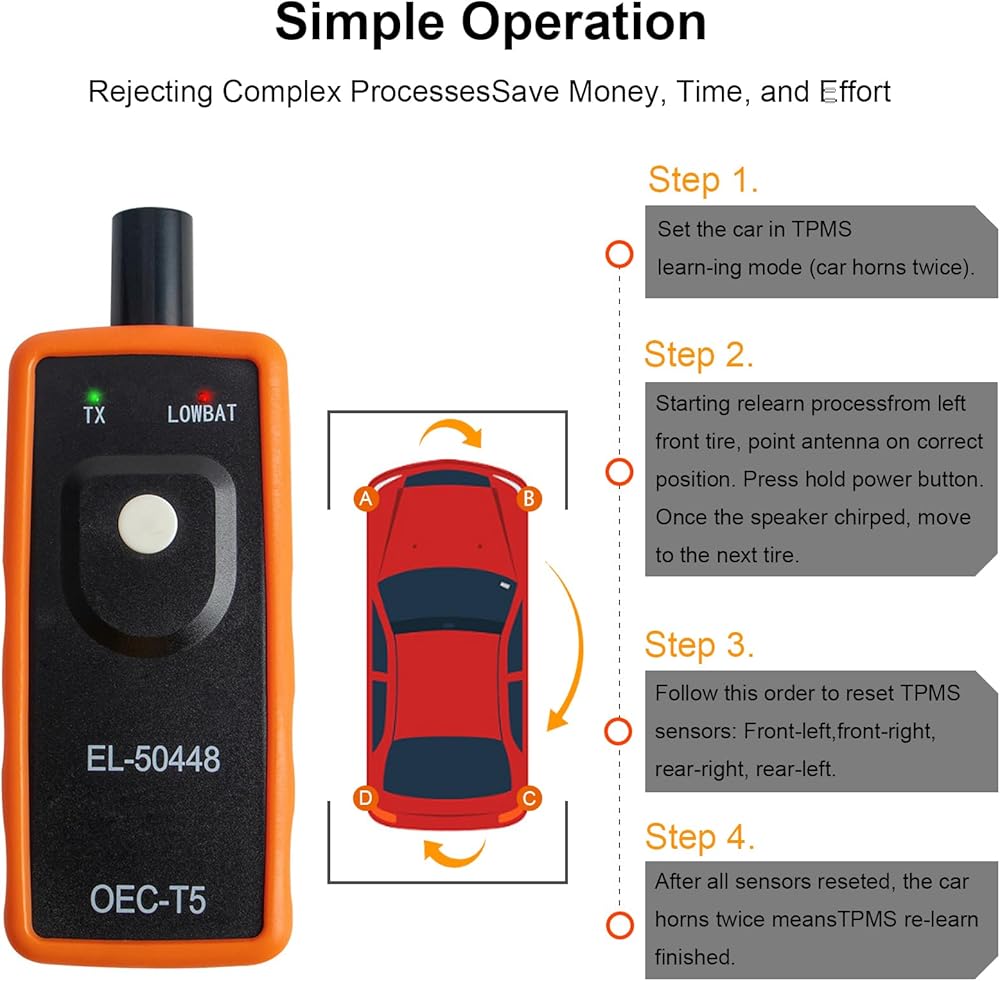 Simple Operation

Rejecting Complex ProcessesSave Money, Time, and Effort

TX LOWBAT

EL-50448

OEC-T5

A B D C

Step 1.

Set the car in TPMS learn-ing mode (car horns twice).

Step 2.

Starting relearn processfrom left front tire, point antenna on correct position. Press hold power button. Once the speaker chirped, move to the next tire.

Step 3.

Follow this order to reset TPMS sensors: Front-left,front-right, rear-right, rear-left.

Step 4.

After all sensors reseted, the car horns twice meansTPMS re-learn finished.