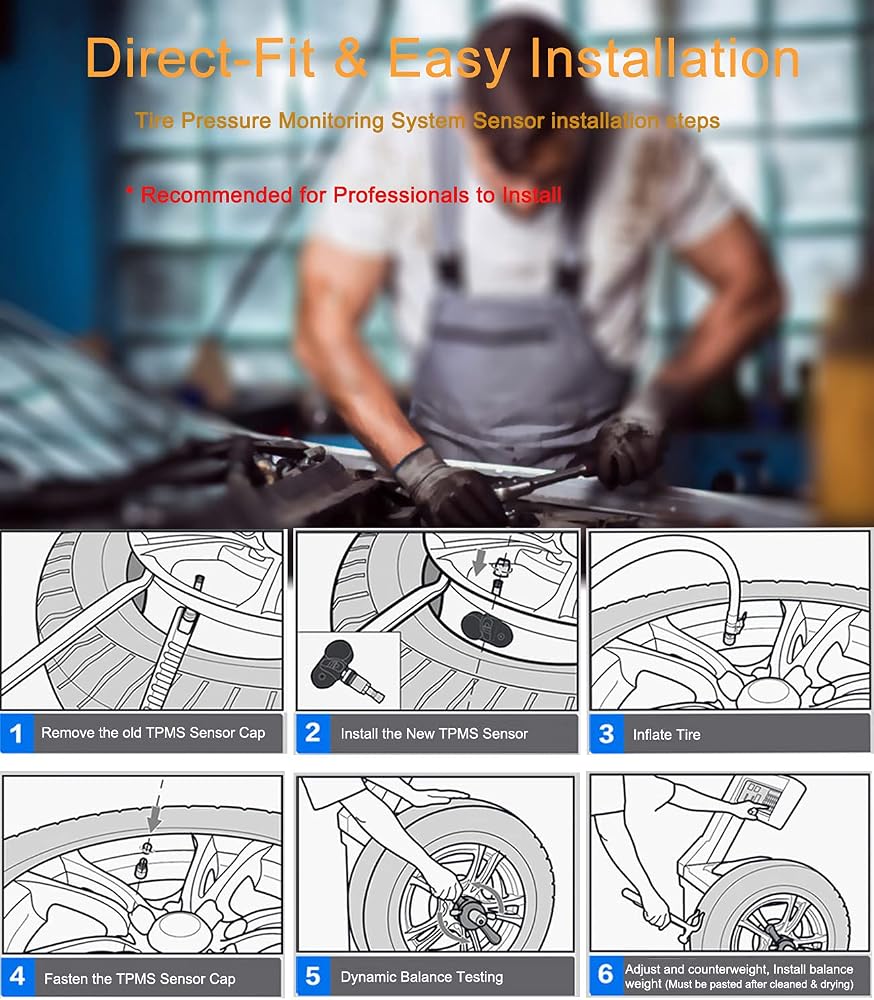 Direct-Fit & Easy Installation

Tire Pressure Monitoring System Sensor installation steps

* Recommended for Professionals to Install

1 Remove the old TPMS Sensor Cap

2 Install the New TPMS Sensor

3 Inflate Tire

4 Fasten the TPMS Sensor Cap

5 Dynamic Balance Testing

6 Adjust and counterweight, Install balance weight (Must be pasted after cleaned & drying)