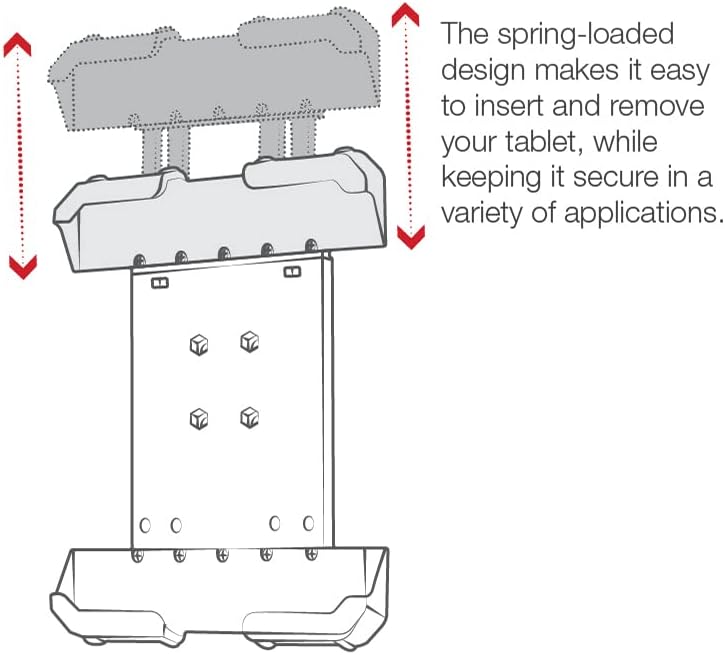 The spring-loaded design makes it easy to insert and remove your tablet, while keeping it secure in a variety of applications.