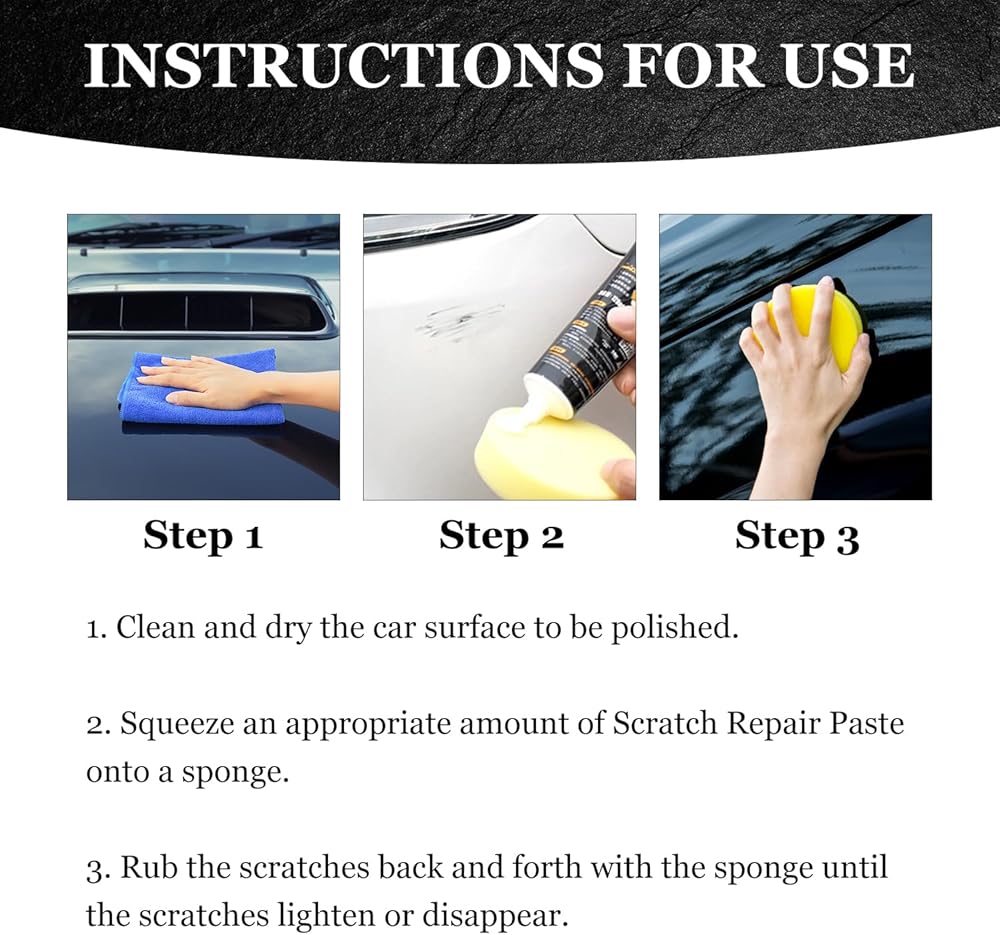 INSTRUCTIONS FOR USE

Step 1

Step 2

Step 3

1. Clean and dry the car surface to be polished.

2. Squeeze an appropriate amount of Scratch Repair Paste onto a sponge.

3. Rub the scratches back and forth with the sponge until the scratches lighten or disappear.