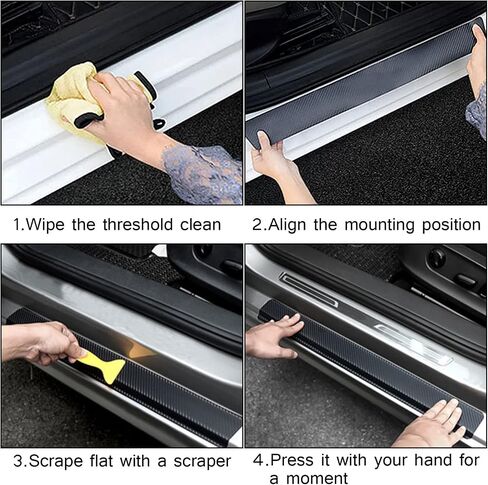 1.Wipe the threshold clean

2.Align the mounting position

3.Scrape flat with a scraper

4.Press it with your hand for a moment