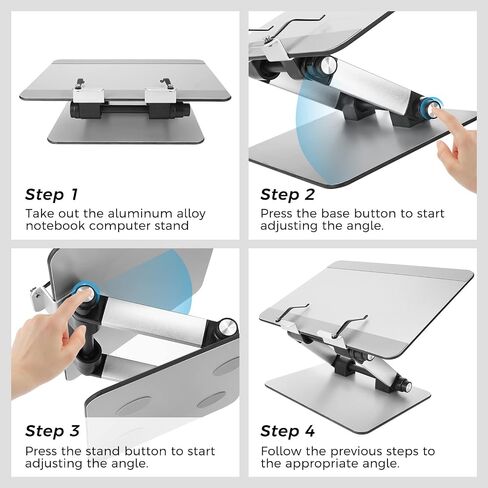 Step 1
Take out the aluminum alloy notebook computer stand

Step 2
Press the base button to start adjusting the angle.

Step 3
Press the stand button to start adjusting the angle.

Step 4
Follow the previous steps to the appropriate angle.